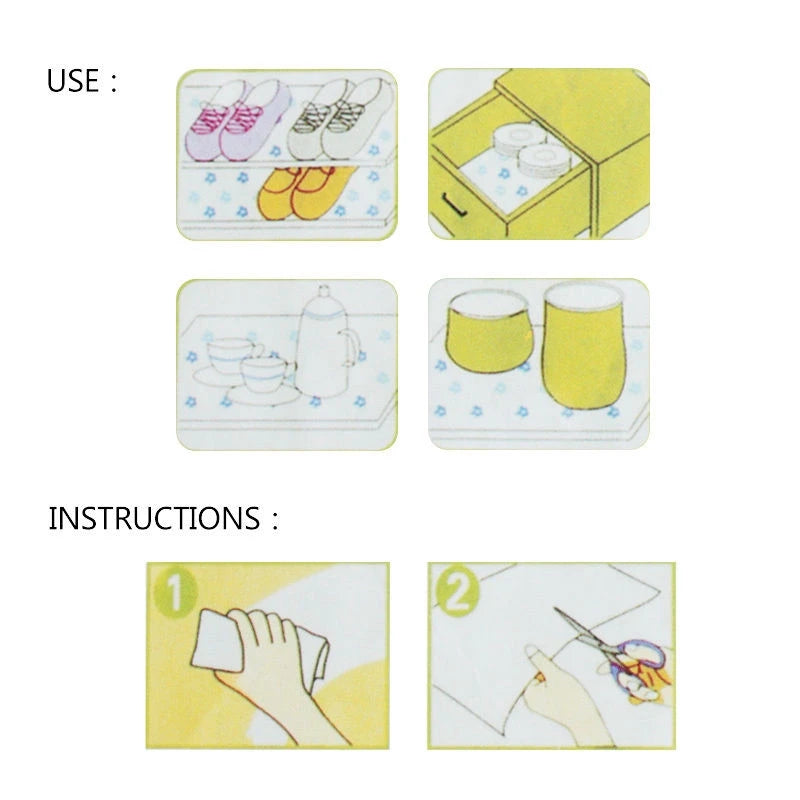 USE :

INSTRUCTIONS :

1

2