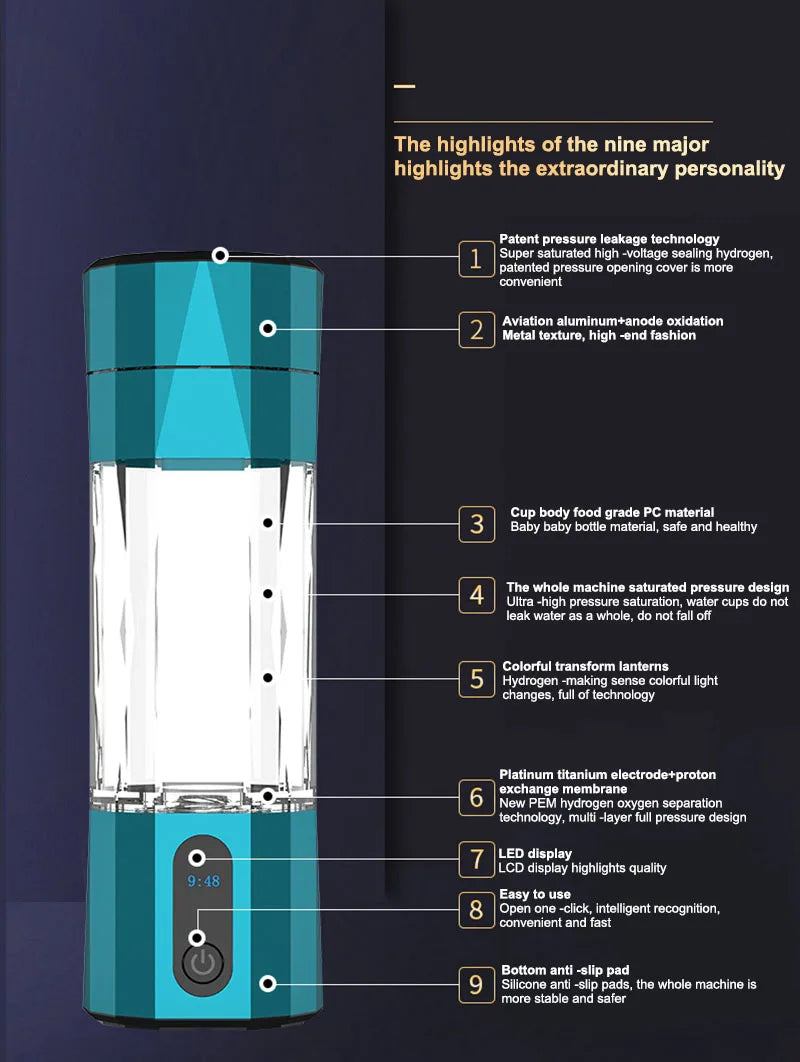 The highlights of the nine major highlights the extraordinary personality

1 Patent pressure leakage technology
Super saturated high -voltage sealing hydrogen, patented pressure opening cover is more convenient

2 Aviation aluminum+anode oxidation
Metal texture, high -end fashion

3 Cup body food grade PC material
Baby baby bottle material, safe and healthy

4 The whole machine saturated pressure design
Ultra -high pressure saturation, water cups do not leak water as a whole, do not fall off

5 Colorful transform lanterns
Hydrogen -making sense colorful light changes, full of technology

6 Platinum titanium electrode+proton exchange membrane
New PEM hydrogen oxygen separation technology, multi -layer full pressure design

7 LED display
LCD display highlights quality

8 Easy to use
Open one -click, intelligent recognition, convenient and fast

9 Bottom anti -slip pad
Silicone anti -slip pads, the whole machine is more stable and safer

9:48