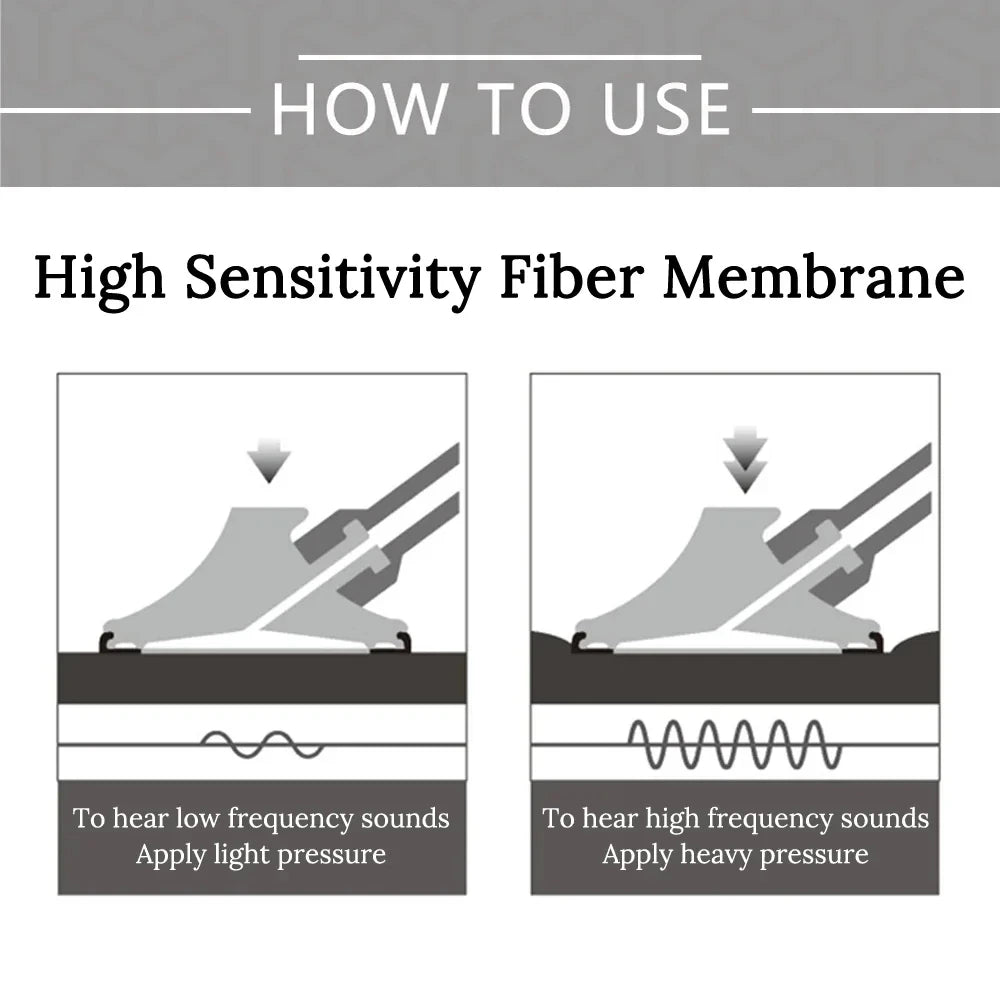 HOW TO USE

High Sensitivity Fiber Membrane

To hear low frequency sounds
Apply light pressure

To hear high frequency sounds
Apply heavy pressure