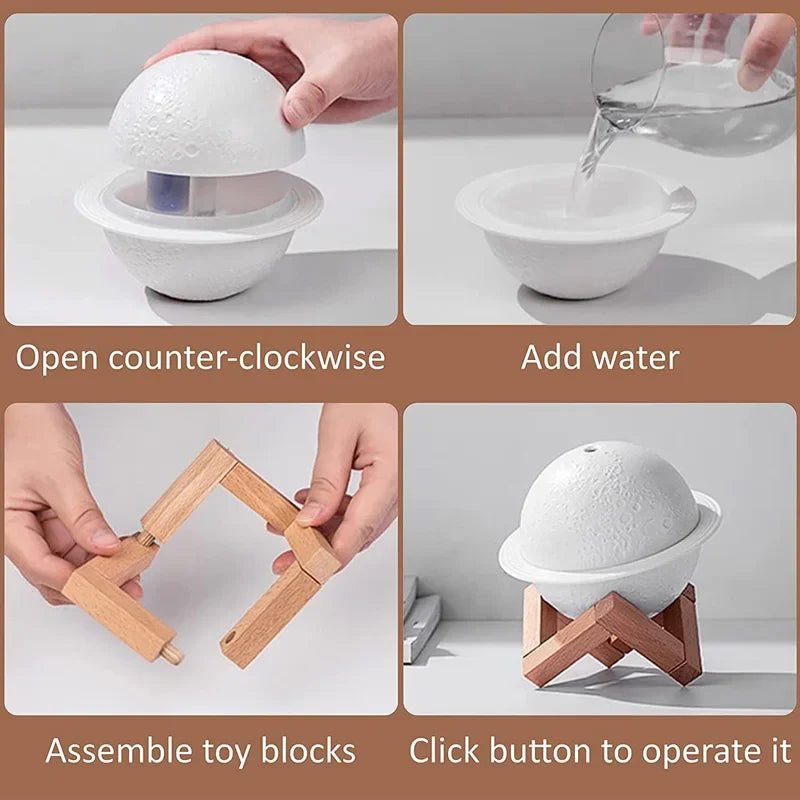 Open counter-clockwise

Add water

Assemble toy blocks

Click button to operate it