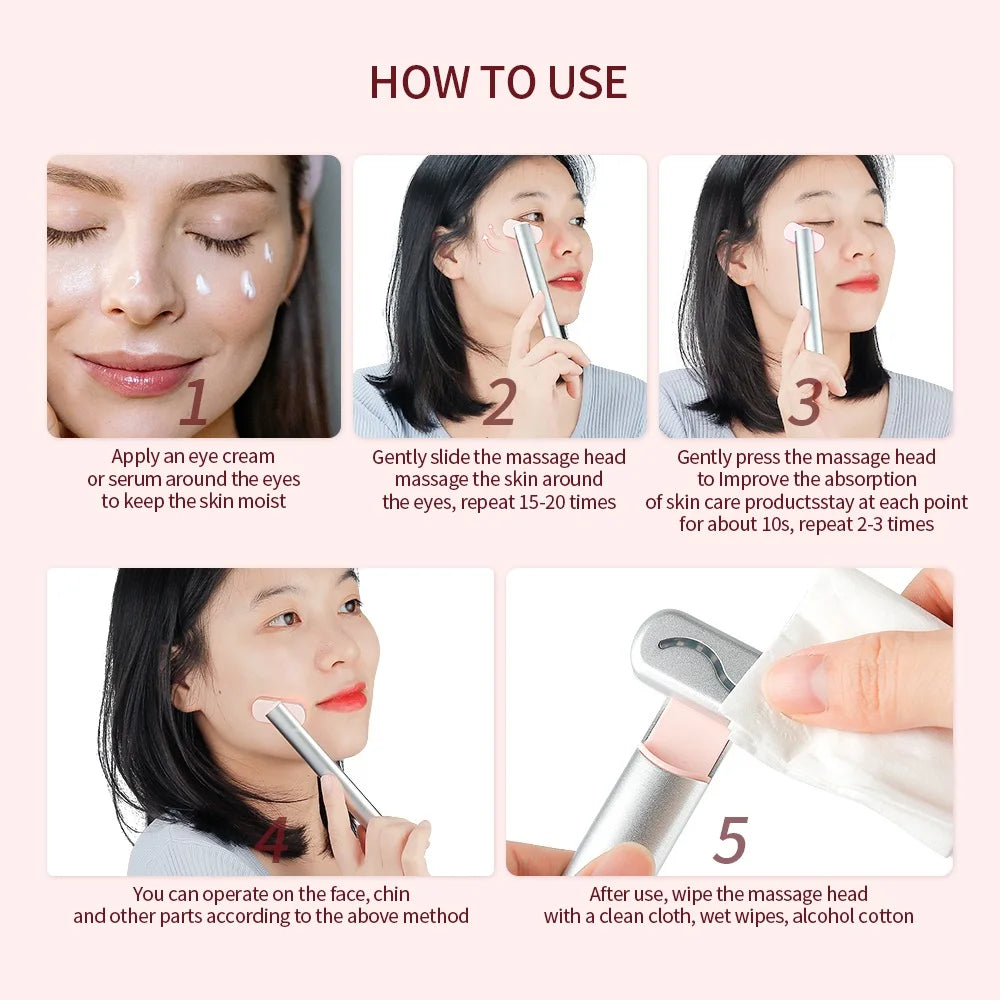 HOW TO USE

1

Apply an eye cream or serum around the eyes to keep the skin moist

2

Gently slide the massage head massage the skin around the eyes, repeat 15-20 times

3

Gently press the massage head to Improve the absorption of skin care productsstay at each point for about 10s, repeat 2-3 times

4

You can operate on the face, chin and other parts according to the above method

5

After use, wipe the massage head with a clean cloth, wet wipes, alcohol cotton